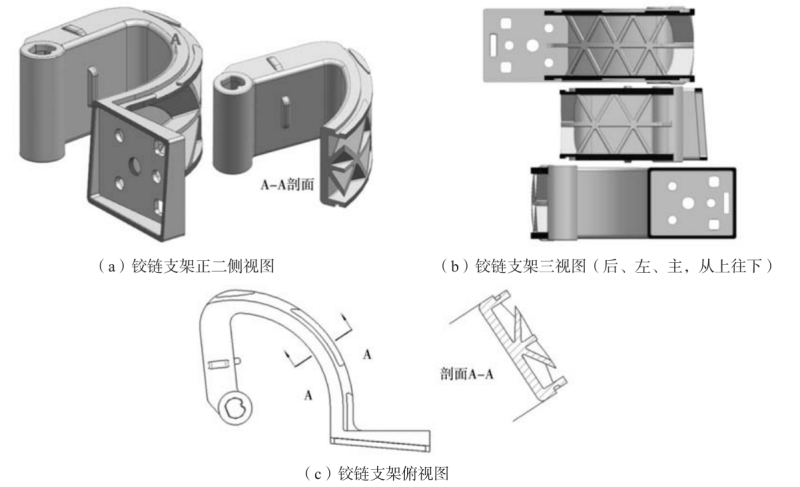 A

A-A剖面

（a）铰链支架正二侧视图

（b）铰链支架三视图（后、左、主，从上往下）

A

A

剖面A-A

（c）铰链支架俯视图