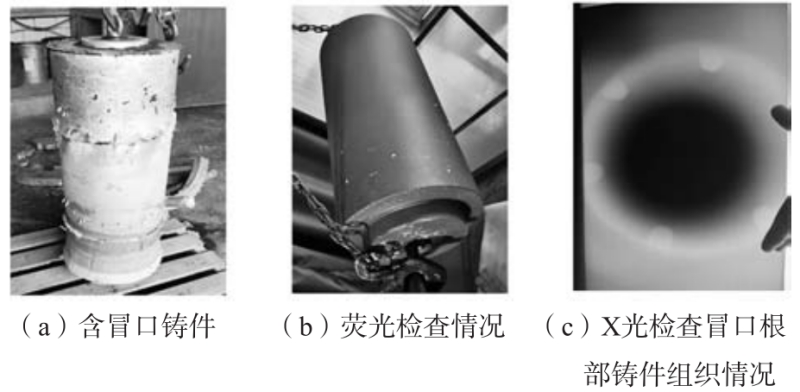 （a）含冒口铸件

（b）荧光检查情况

（c）X光检查冒口根部铸件组织情况