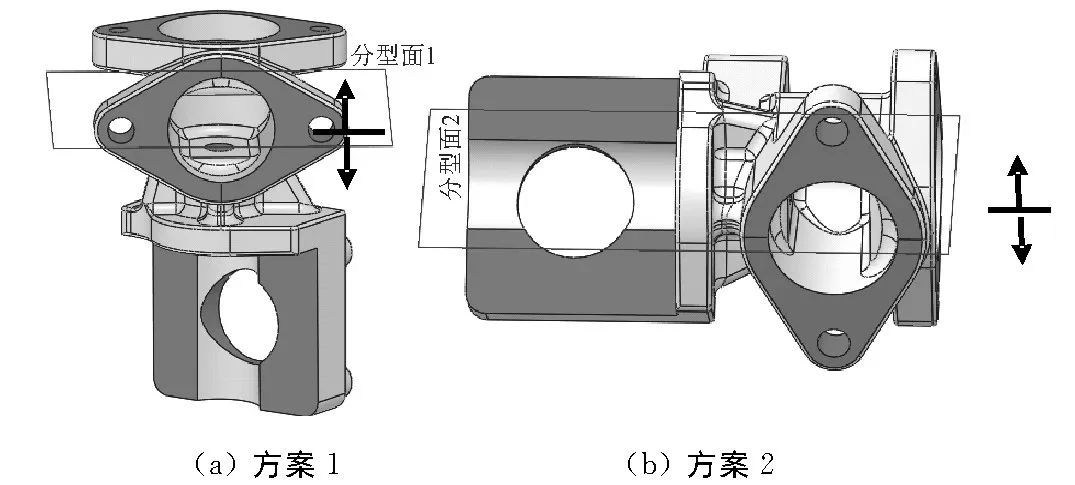 分型面1

分型面2

（a）方案 1

（b）方案 2