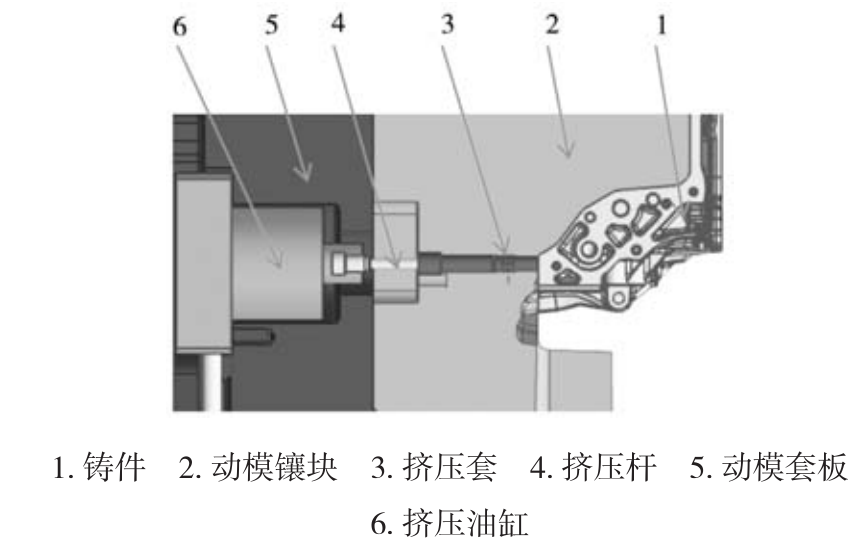 6 5 4 3 2 1

1. 铸件 2. 动模镶块 3. 挤压套 4. 挤压杆 5. 动模套板 6. 挤压油缸