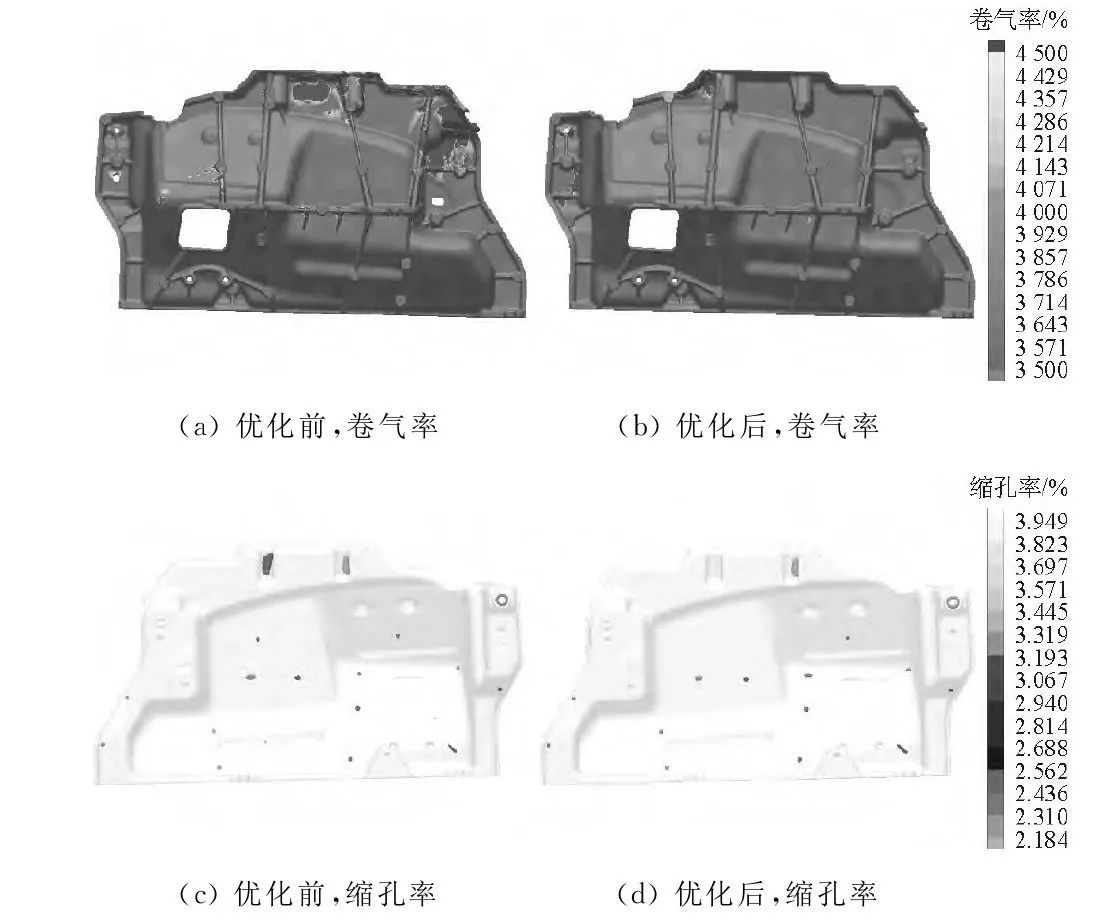 卷气率/%
4 500
4 429
4 357
4 286
4 214
4 143
4 071
4 000
3 929
3 857
3 786
3 714
3 643
3 571
3 500

(a) 优化前,卷气率

(b) 优化后,卷气率

缩孔率/%
3.949
3.823
3.697
3.571
3.445
3.319
3.193
3.067
2.940
2.814
2.688
2.562
2.436
2.310
2.184

(c) 优化前,缩孔率

(d) 优化后,缩孔率