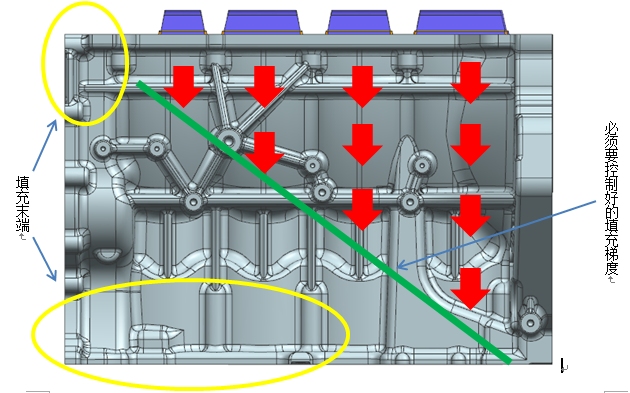 填充末端

必须要控制好的填充梯度