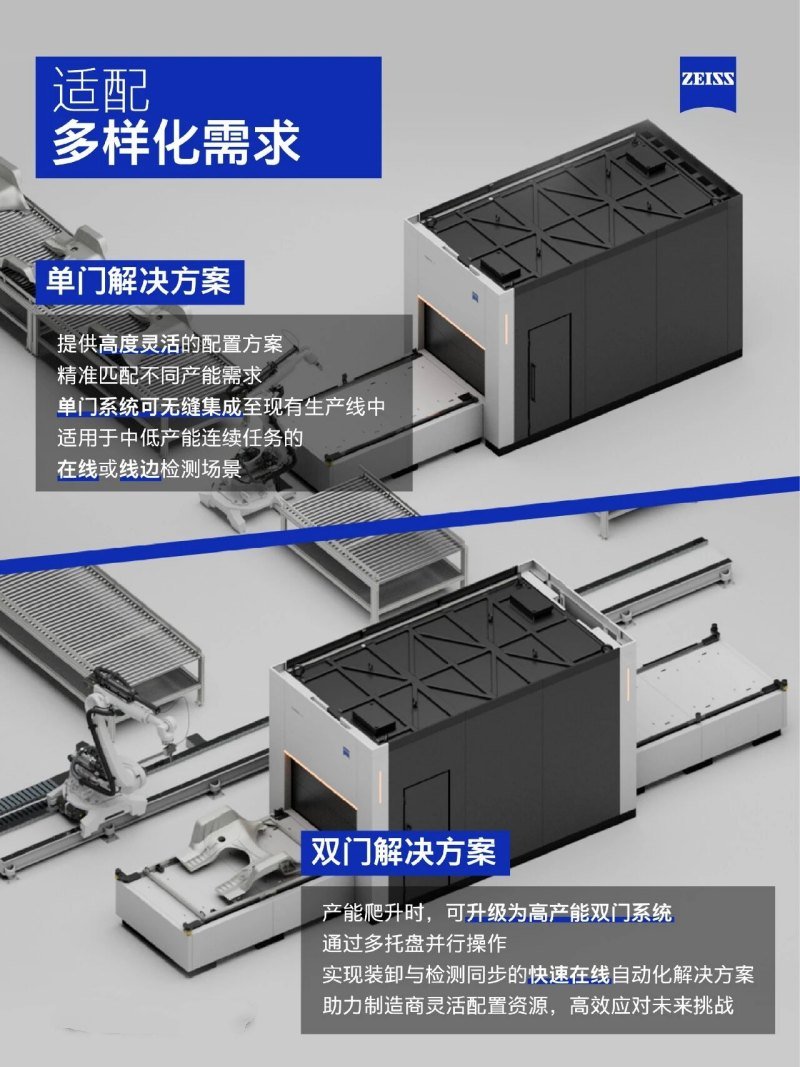 适配
多样化需求

ZEISS

单门解决方案

提供高度灵活的配置方案
精准匹配不同产能需求
单门系统可无缝集成至现有生产线中
适用于中低产能连续任务的
在线或线边检测场景

双门解决方案

产能爬升时，可升级为高产能双门系统
通过多托盘并行操作
实现装卸与检测同步的快速在线自动化解决方案
助力制造商灵活配置资源，高效应对未来挑战